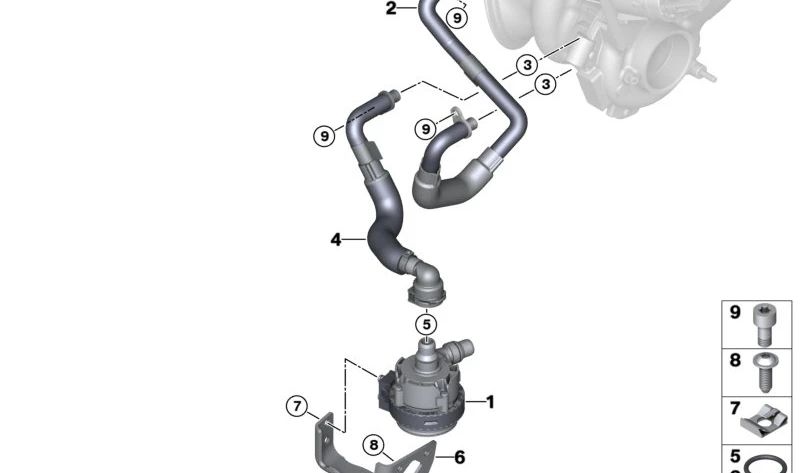 2
9
3
3
9
9
4
5
1
7
8
6
9
8
7
5