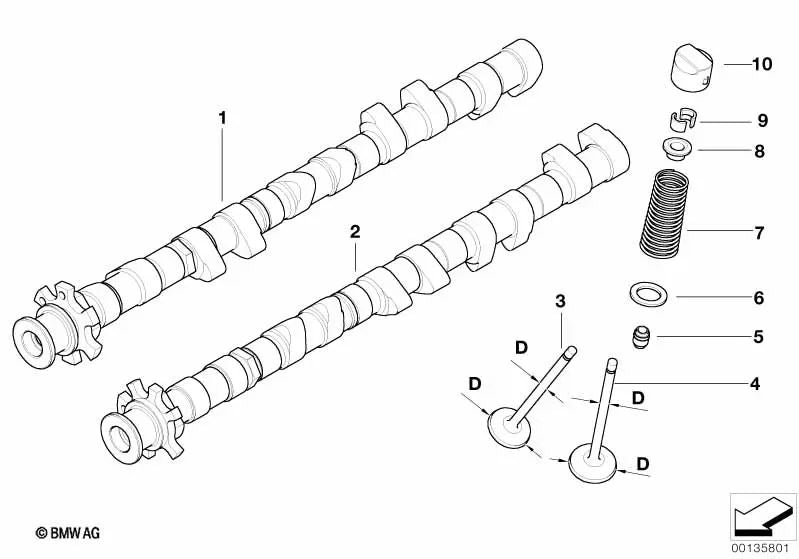 1
2
10
9
8
7
6
5
3
4
D
D
D
D
© BMW AG
00135801