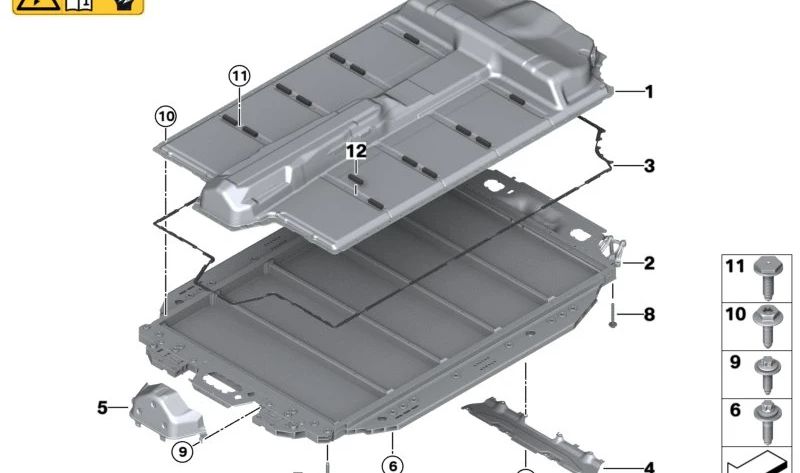 11
10
12
1
3
2
8
5
9
6
4
11
10
9
6