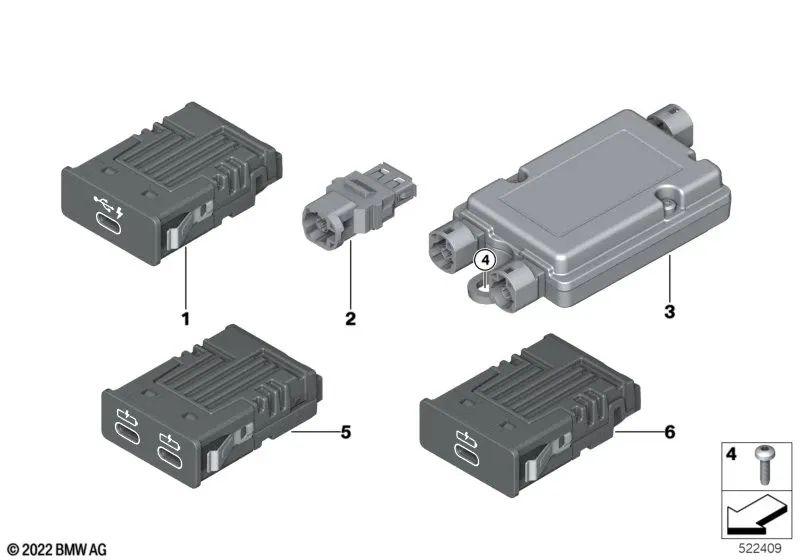 1

2

4

3

5

6

4

© 2022 BMW AG

522409