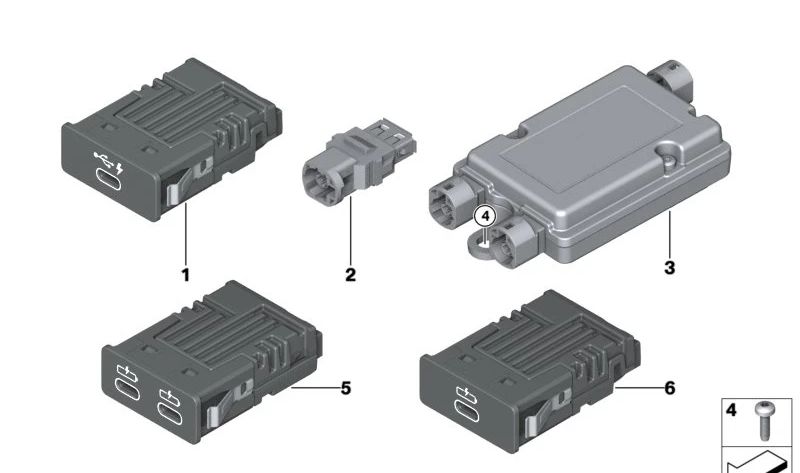 4
1
2
3
5
6
4