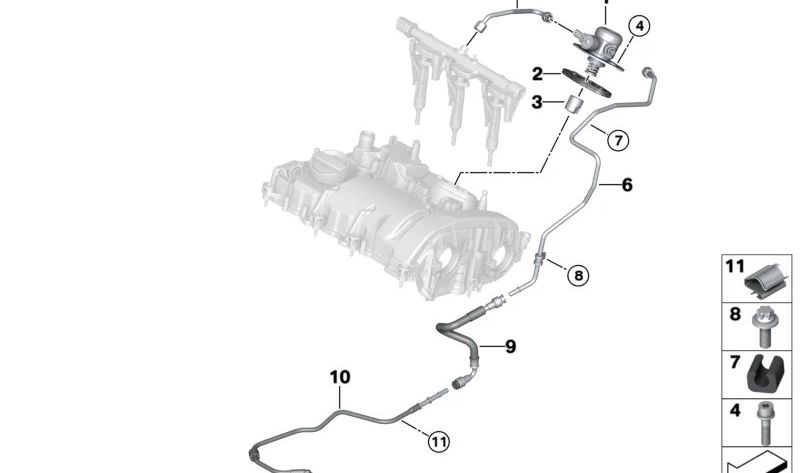 4
2
3
7
6
8
9
10
11
11
8
7
4