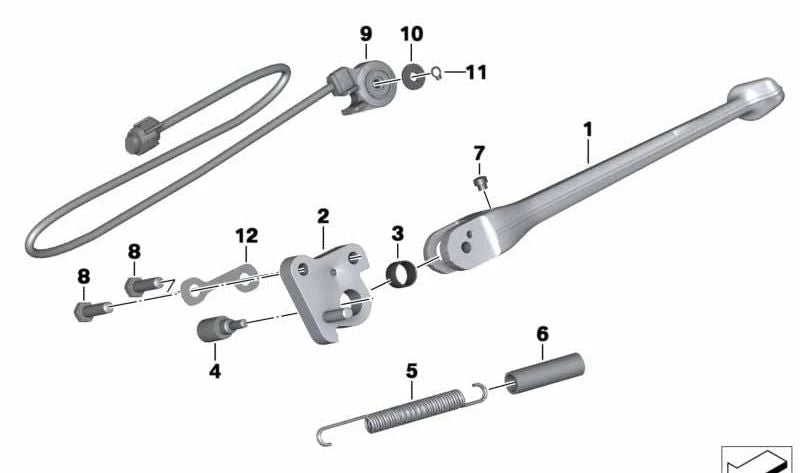 9
10
11
1
7
2
12
3
8
8
4
6
5