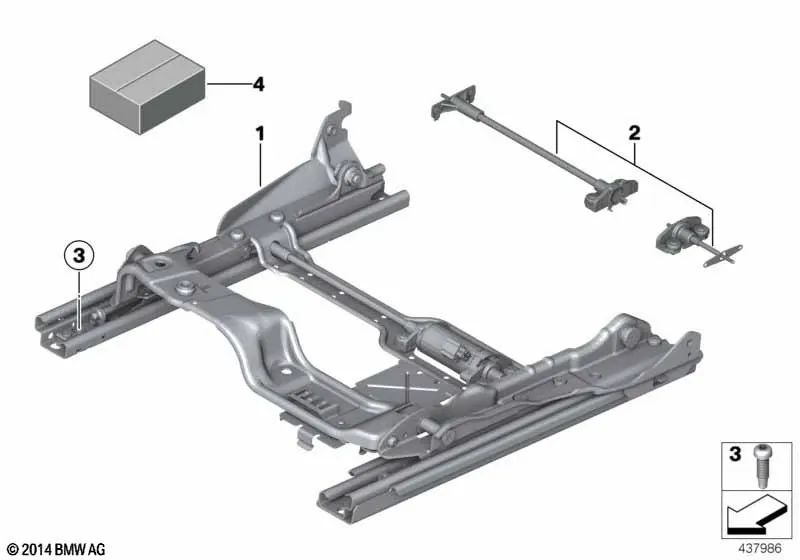 4
1
2
3
3
© 2014 BMW AG
437986