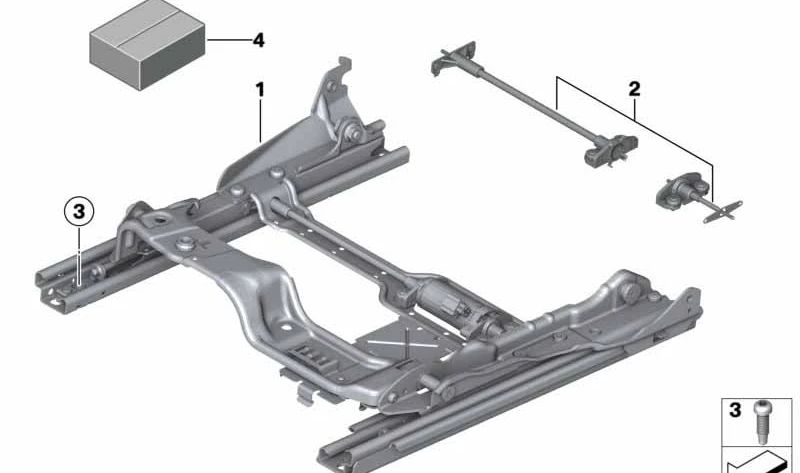 4

1

2

3

3