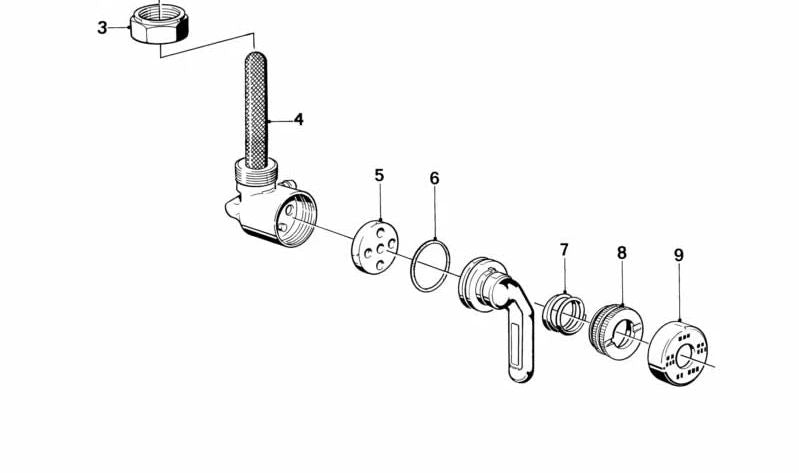 3
4
5
6
7
8
9