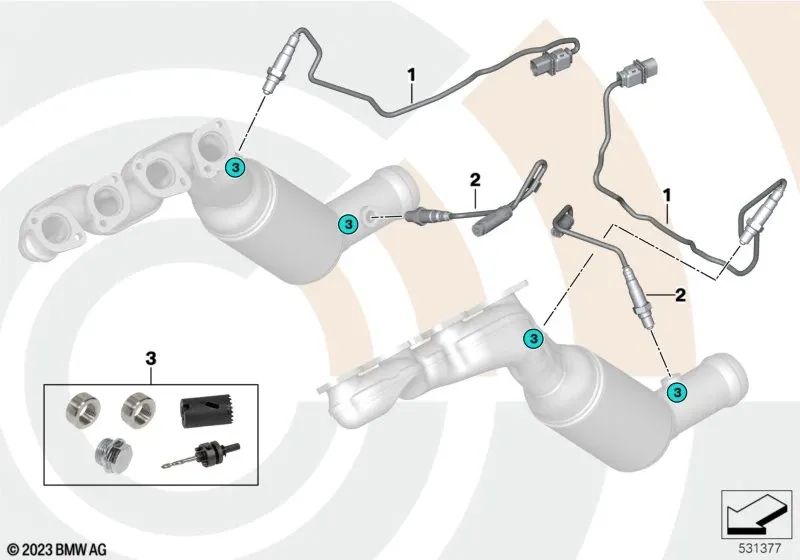 1
3
2
3
1
2
3
3
3
© 2023 BMW AG
531377