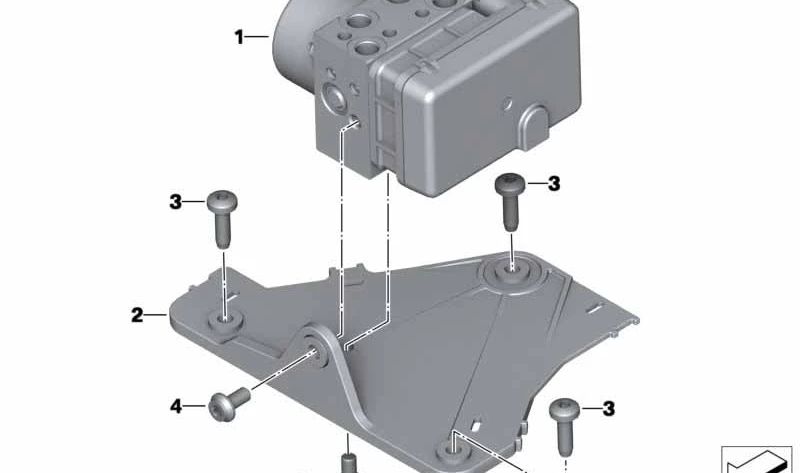 1
3
3
2
4
3