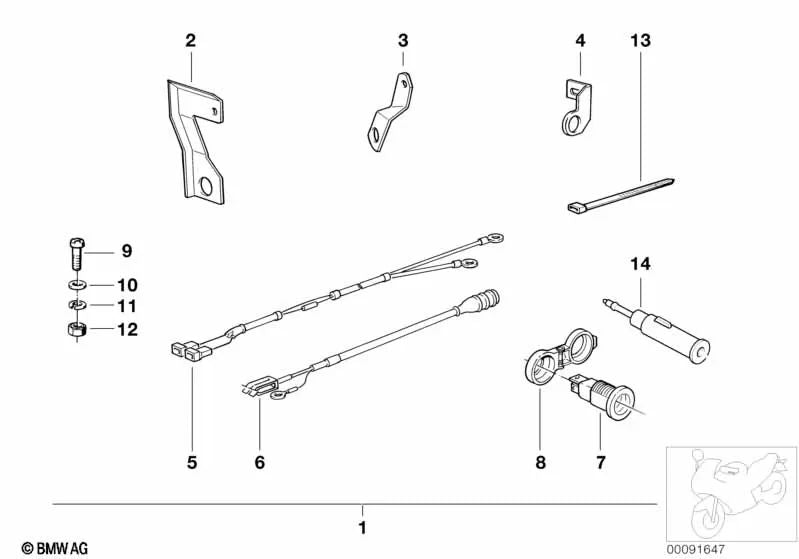 2
3
4
13
9
10
11
12
14
5
6
8
7
1
© BMW AG
00091647