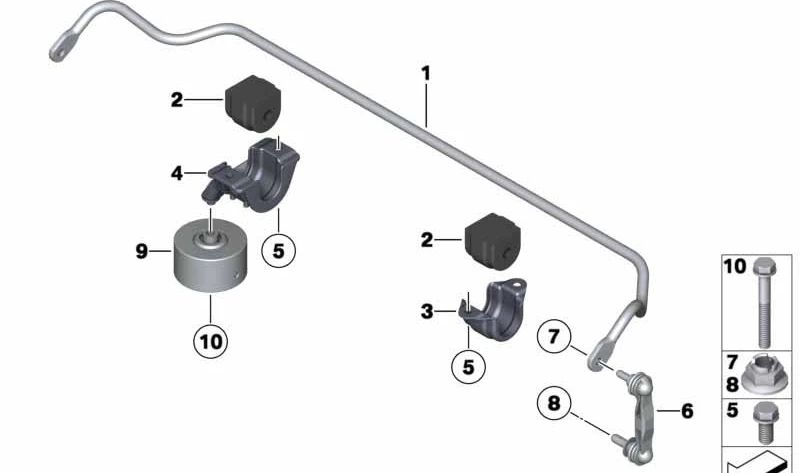 1
2
4
5
9
10
2
3
5
7
8
6
10
7
8
5