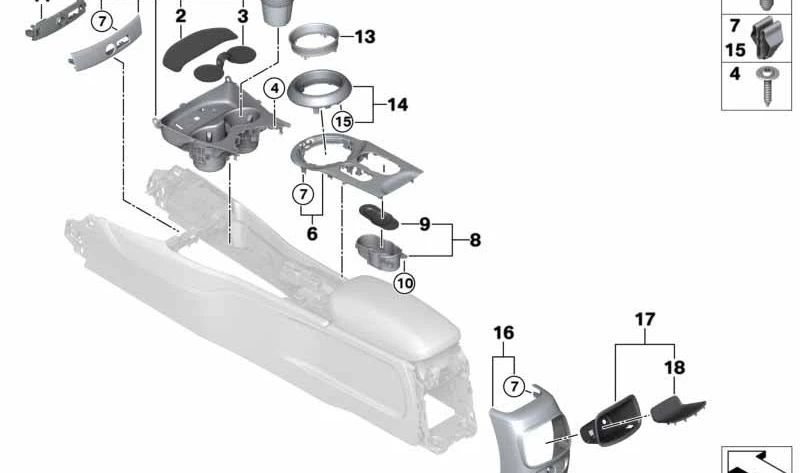 7
2
3
13
4
14
15
7
6
9
8
10
16
7
17
18
7
15
4