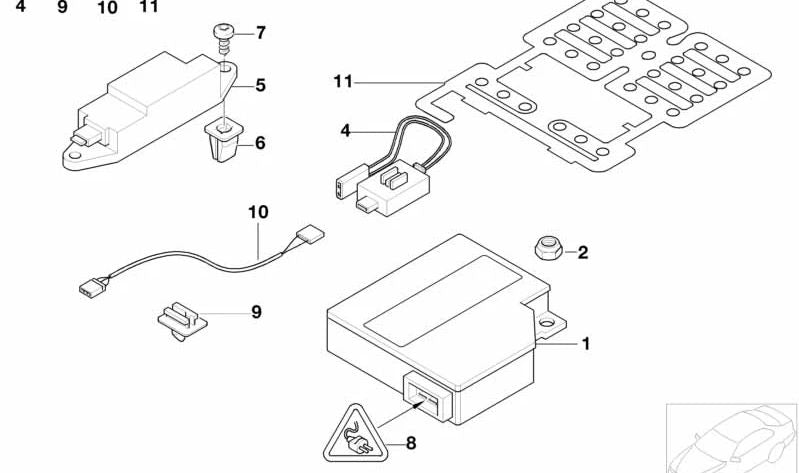 4 9 10 11

7

5

6

11

4

10

2

9

1

8