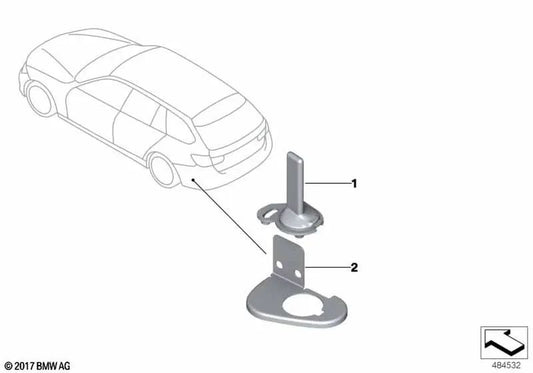 1

2

© 2017 BMW AG

484532