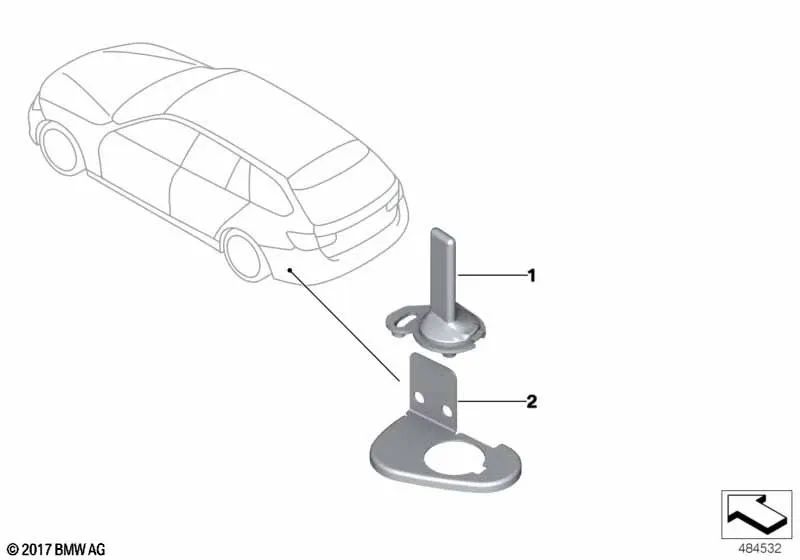 1
2
© 2017 BMW AG
484532