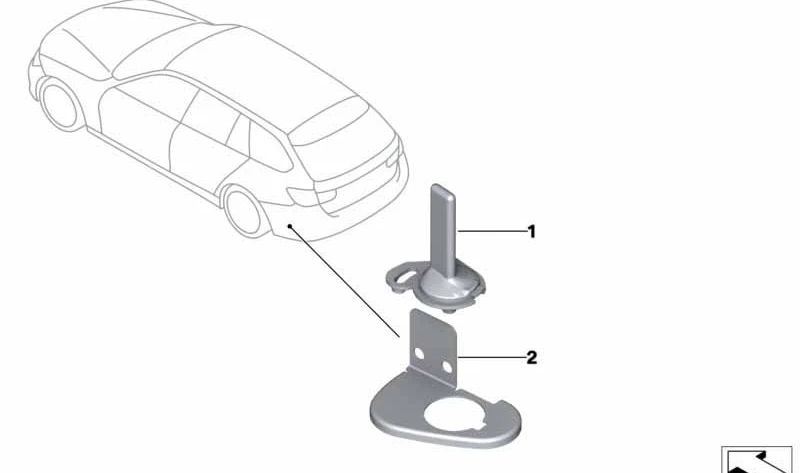 1

2