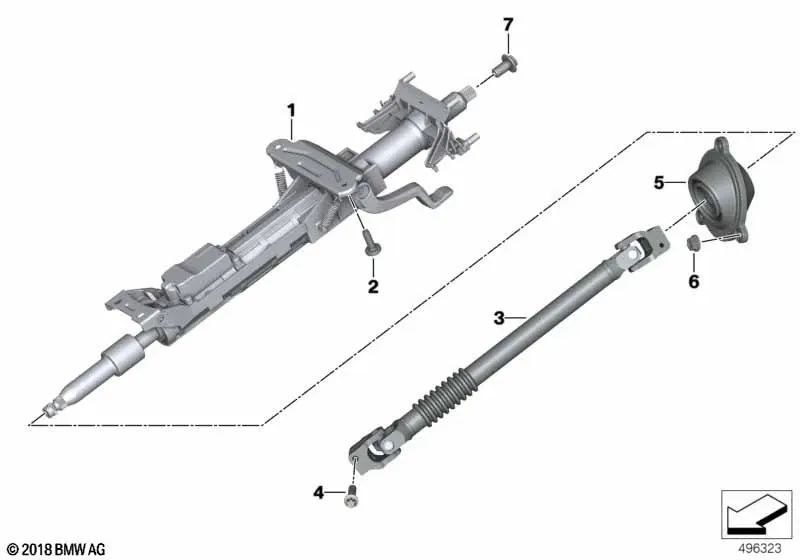 7

1

5

2

6

3

4

© 2018 BMW AG

496323