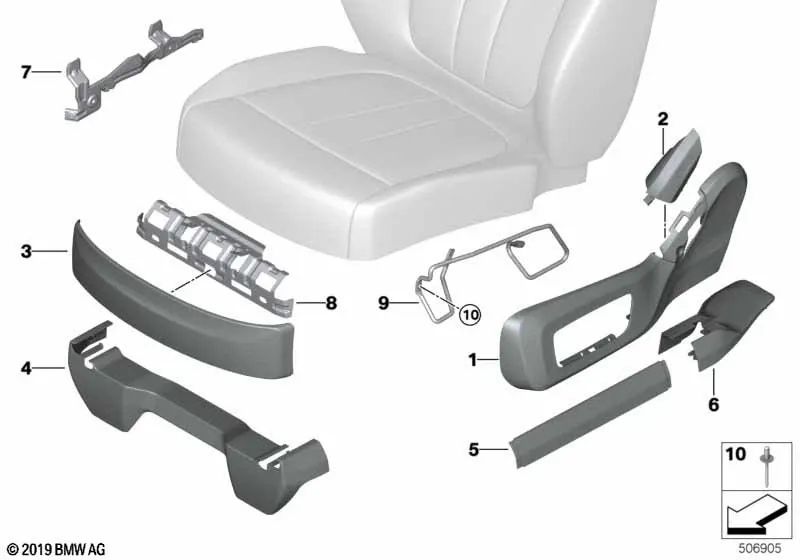 7
2
3
8
9
10
1
4
6
5
10
© 2019 BMW AG
506905