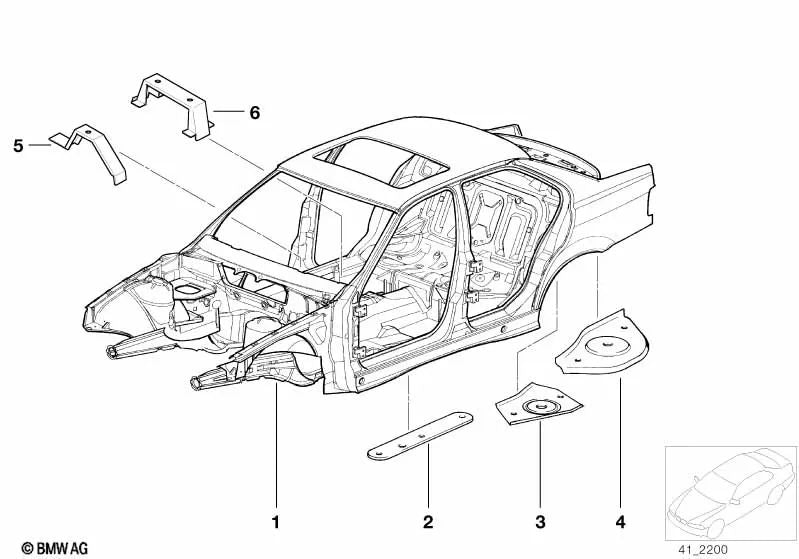 6

5

1

2

3

4

© BMW AG

41_2200