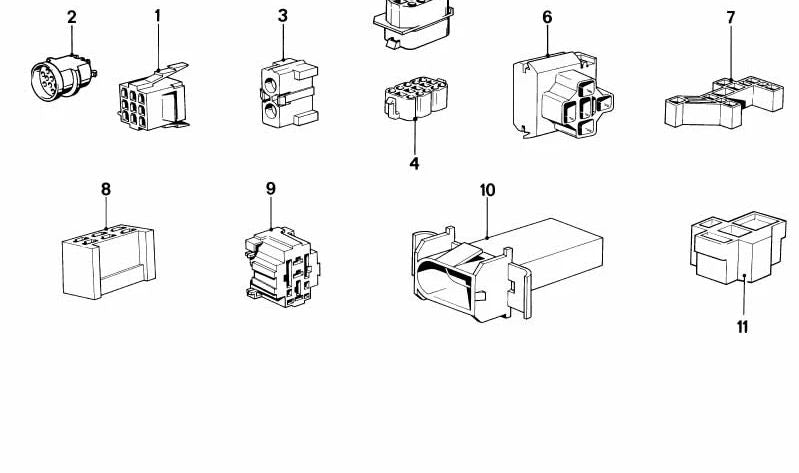 2
1
3
6
7
4
8
9
10
11