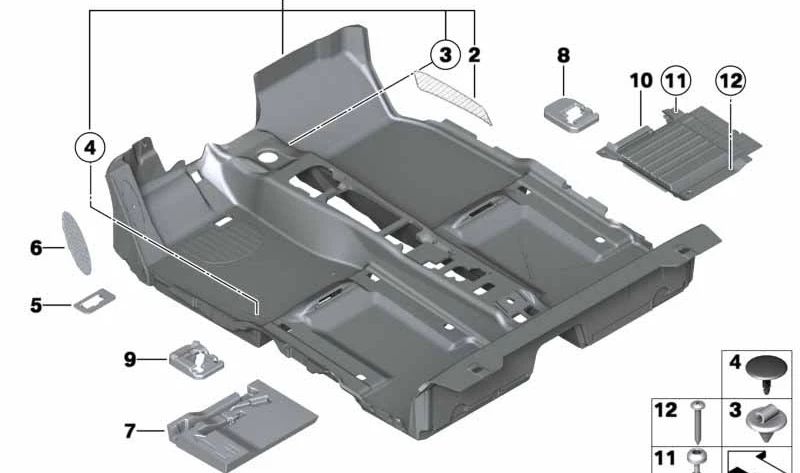 3
2
8
10
11
12
4
6
5
9
7
4
12
3
11