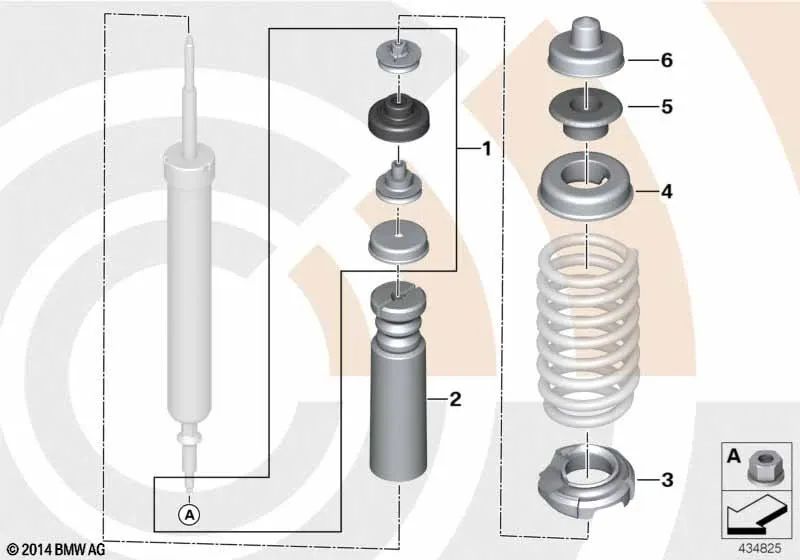 6
5
1
4
2
3
A
A
© 2014 BMW AG
434825