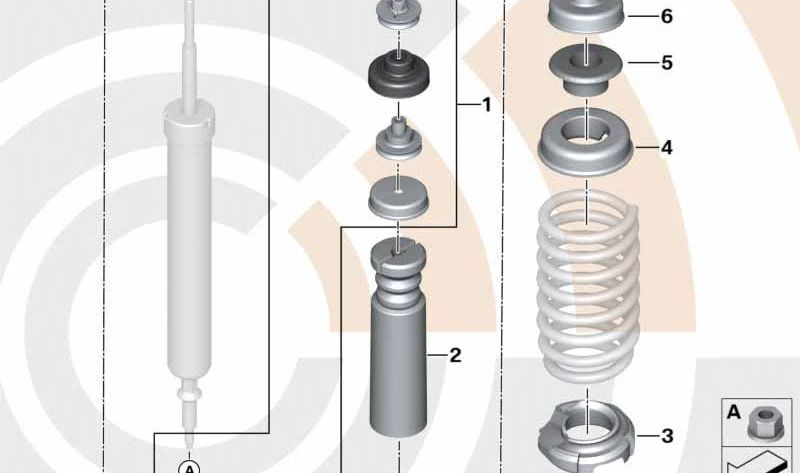 6
5
1
4
2
3
A
A