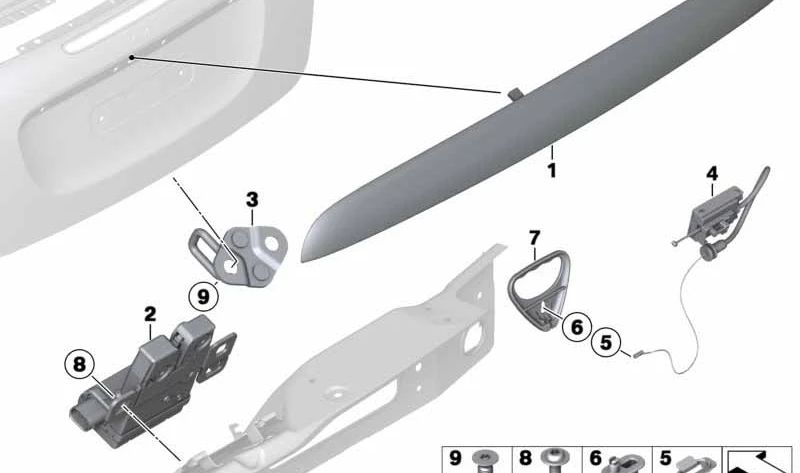 1
4
3
7
9
6
5
2
8
9
8
6
5