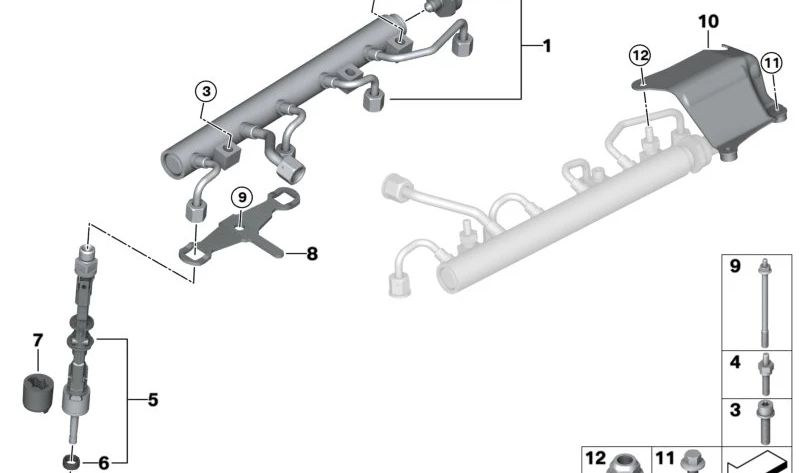 1
10
12
11
3
9
8
7
5
6
9
4
3
12
11