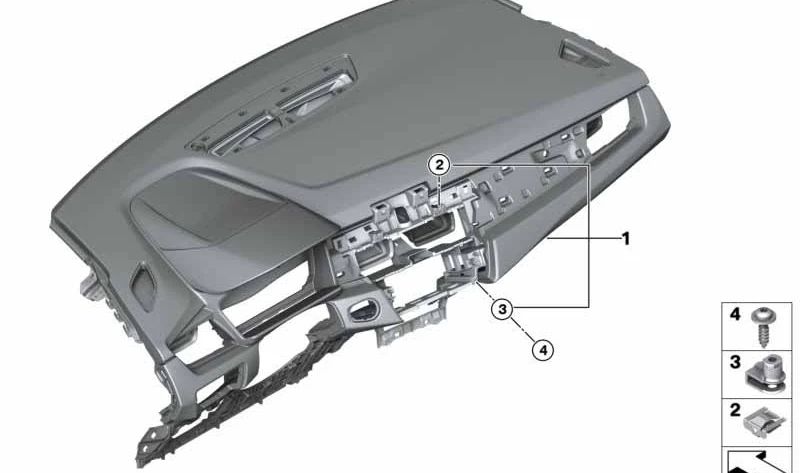 2
1
3
4
4
3
2