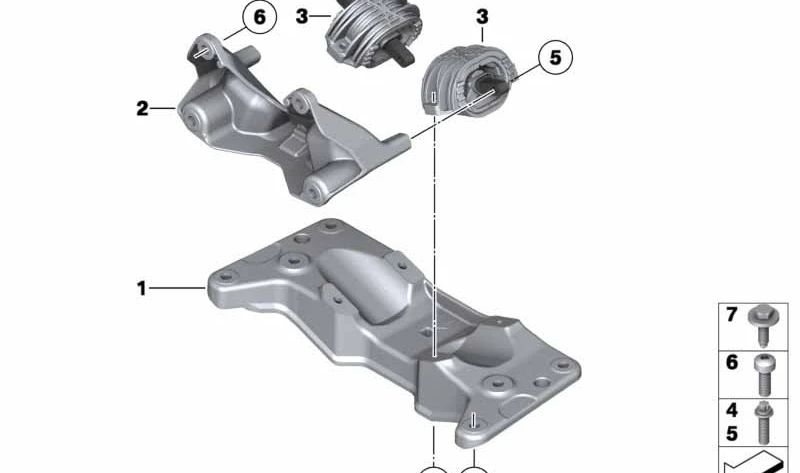 6
3
3
5
2
1
7
6
4
5