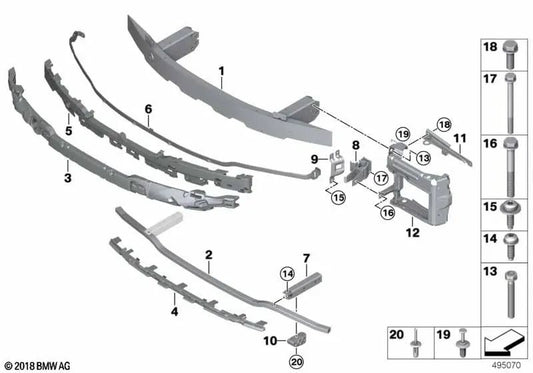 1
6
5
3
9
8
19
18
11
13
17
15
16
12
2
7
14
4
10
20
18
17
16
15
14
13
20
19
© 2018 BMW AG
495070