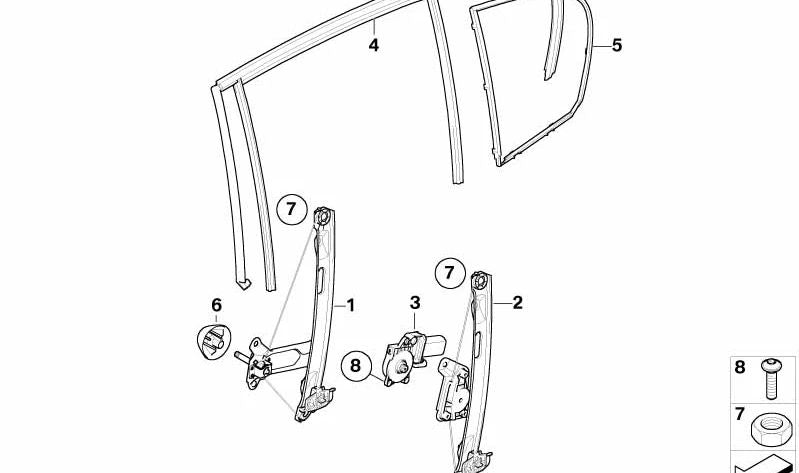 4
5
7
7
6
1
3
2
8
8
7