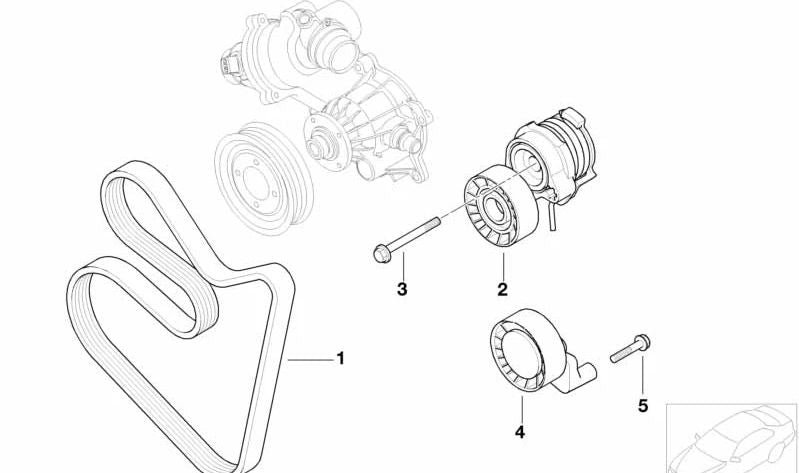 3
2
1
4
5