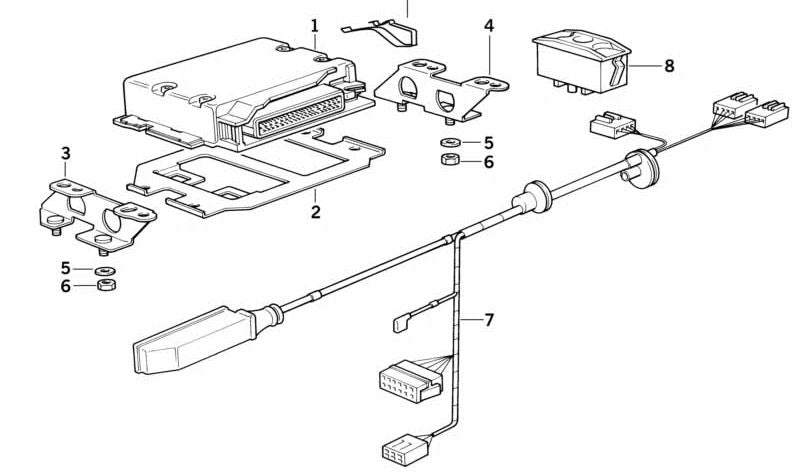 1
4
8
5
6
3
2
5
6
7