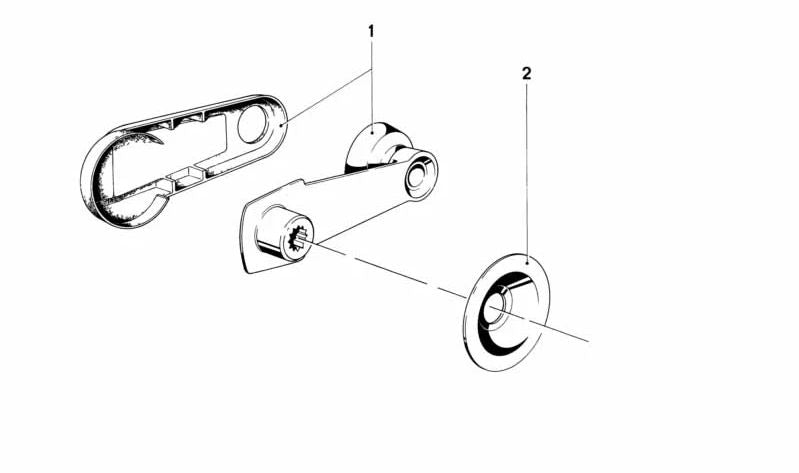 1
2