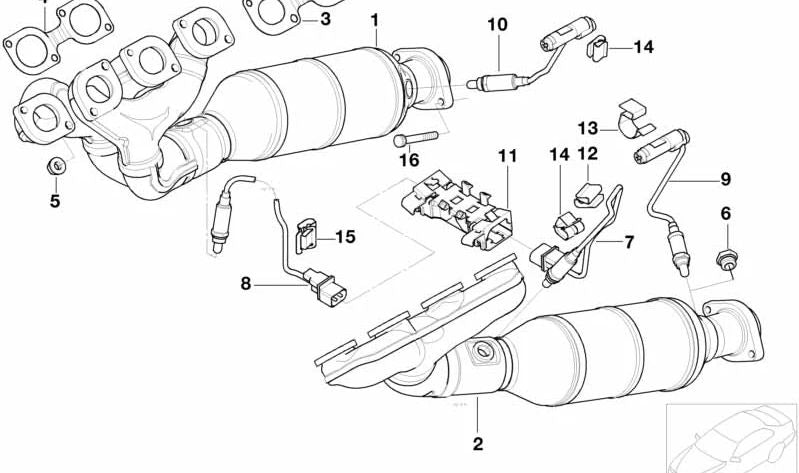 3
1
10
14
13
16
11
14
12
9
5
6
15
7
8
2