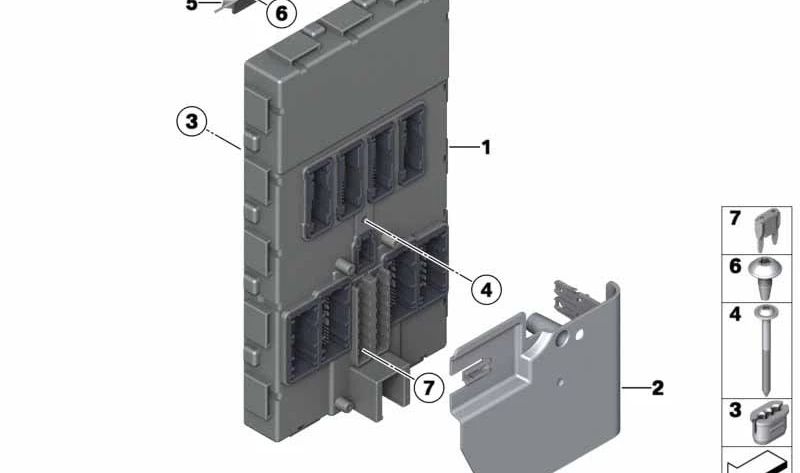 5
6
3
1
4
7
2
7
6
4
3