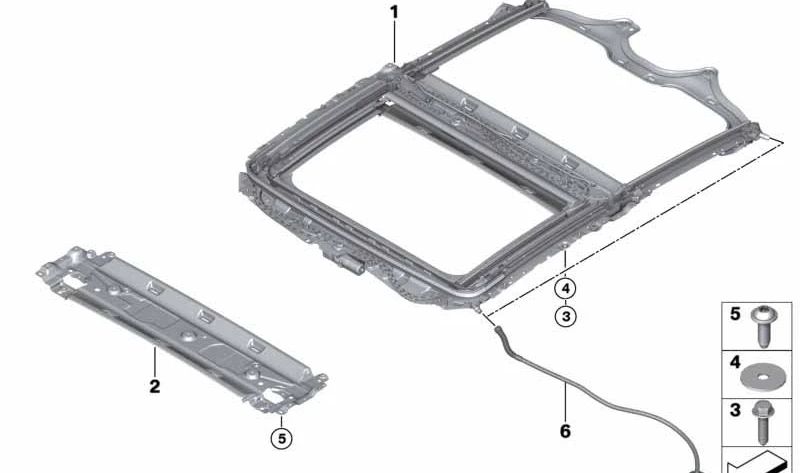 1
4
3
2
5
6
5
4
3