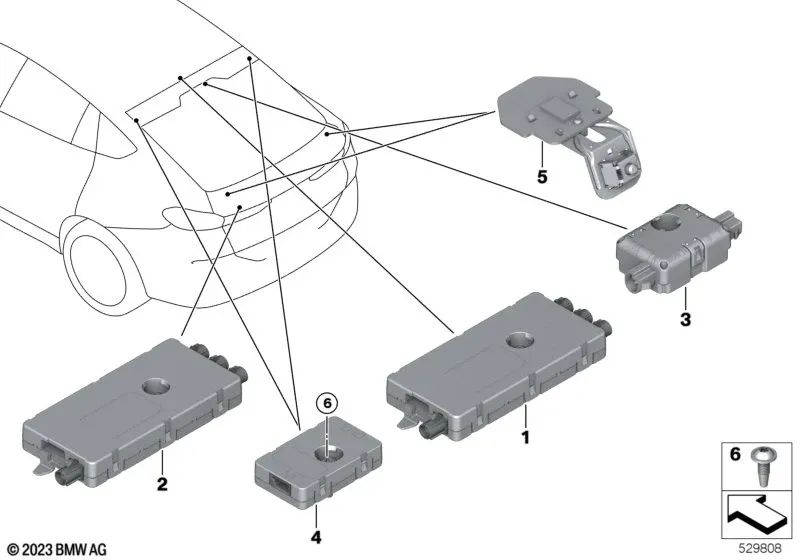 5

3

6

1

2

4

6

© 2023 BMW AG

529808