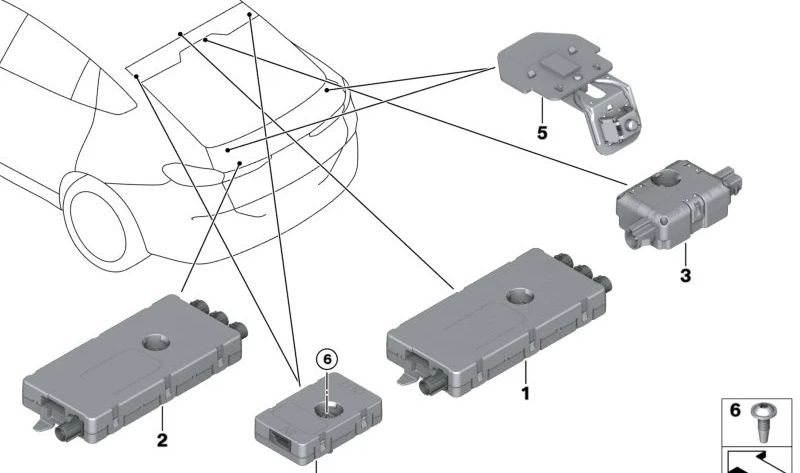 5

3

6

1

2

6