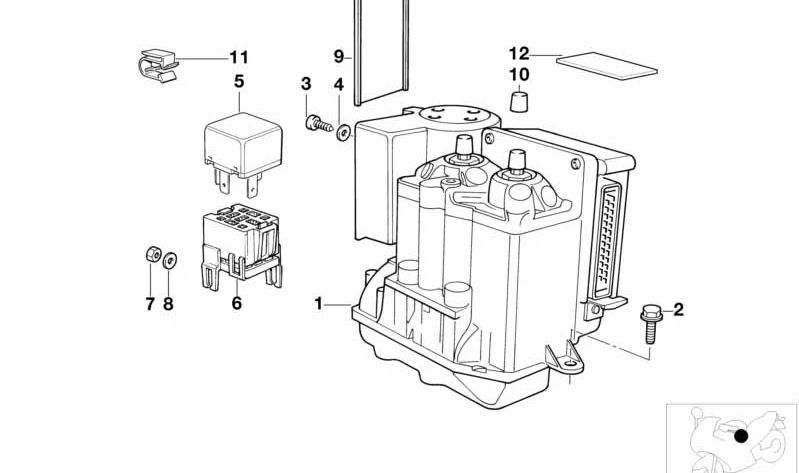 11
5
9
3
4
12
10
7
8
6
1
2