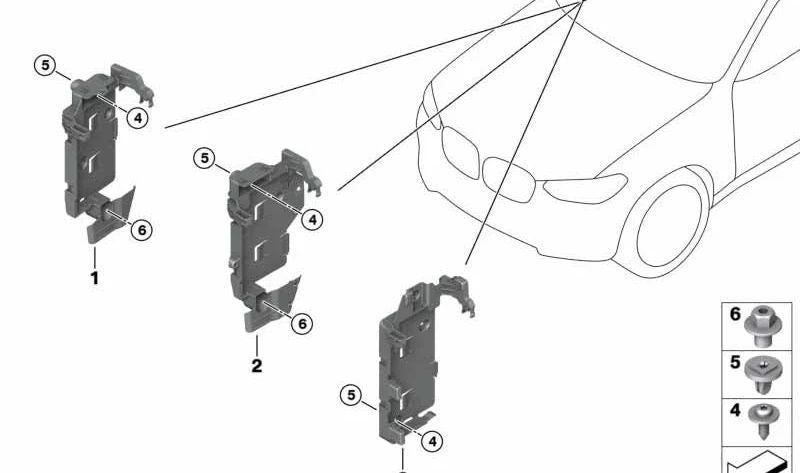 5
4
6
1
5
4
6
2
5
4
6
5
4