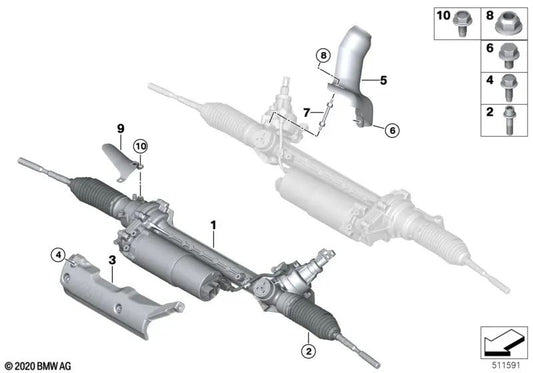 10
8
6
4
2
8
5
7
6
9
10
1
4
3
2
© 2020 BMW AG
511591