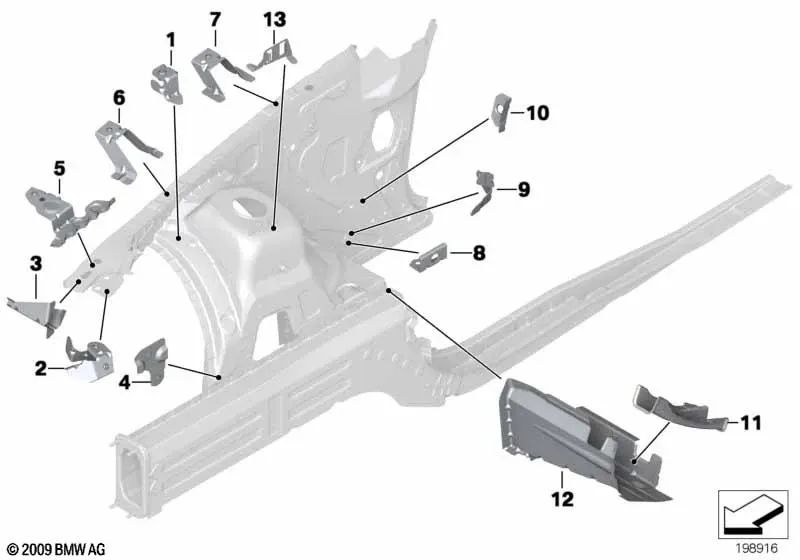 1
7
13
6
10
5
9
8
3
2
4
11
12
© 2009 BMW AG
198916