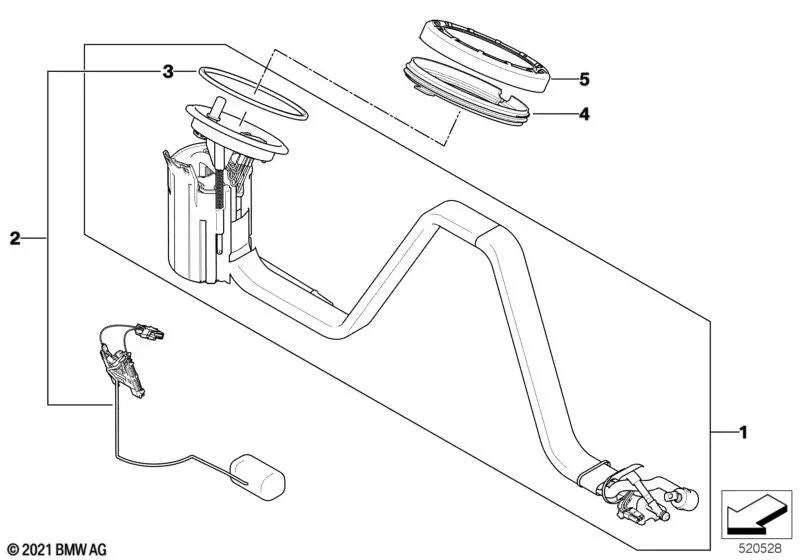 3
5
4
2
1
© 2021 BMW AG
520528