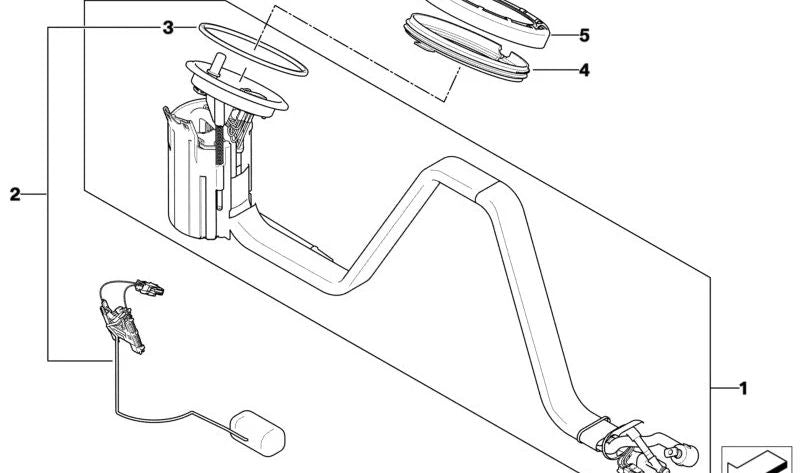 3
5
4
2
1