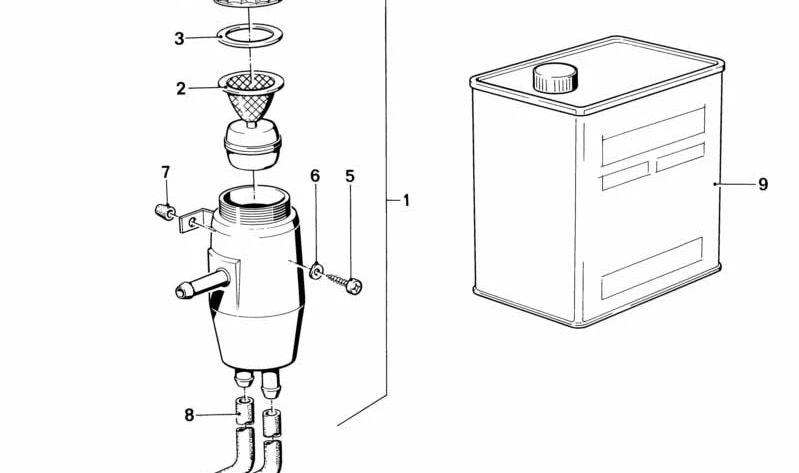 3
2
7
6
5
1
9
8