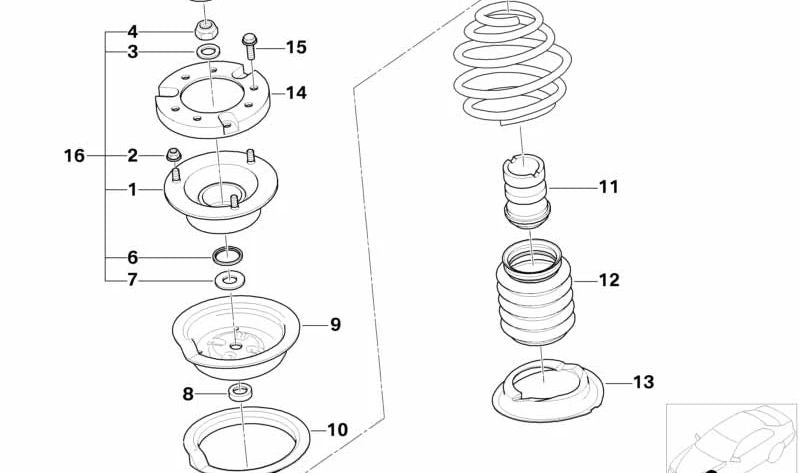 4
3
15
14
16
2
1
6
7
9
8
10
11
12
13