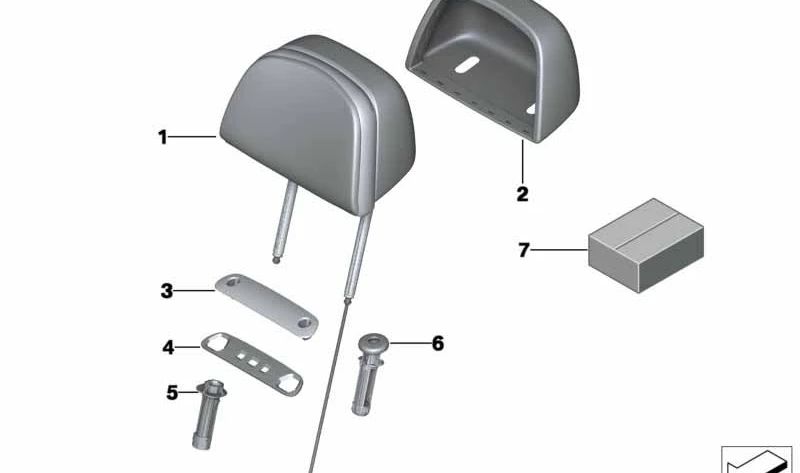 1
2
7
3
4
6
5