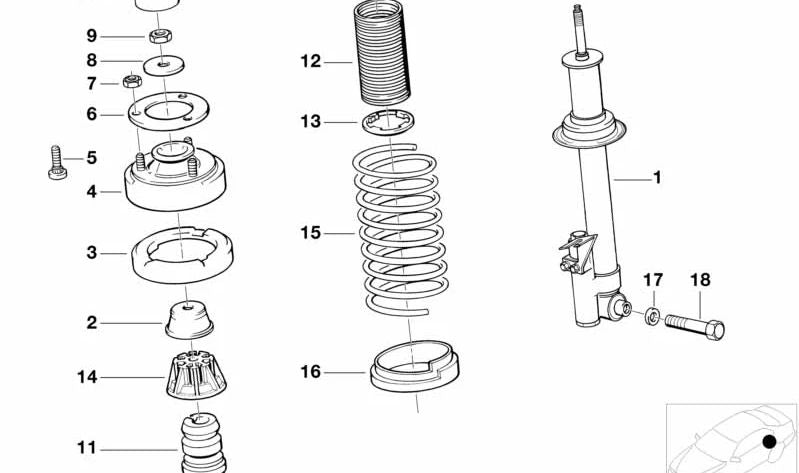 9
8
7
6
5
4
3
2
14
11
12
13
15
16
1
17
18